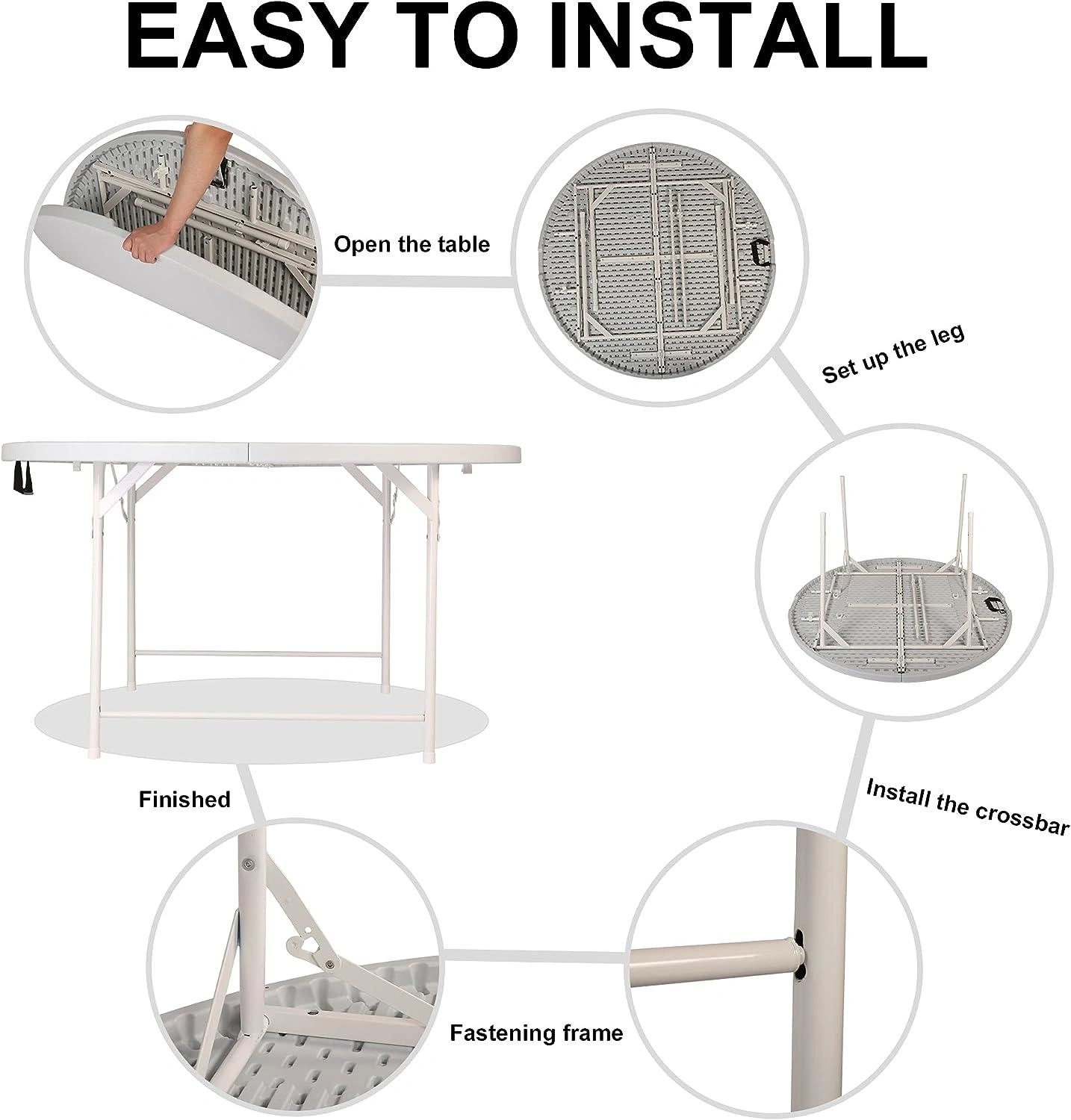 EASY TO INSTALL

Open the table

Set up the leg

Install the crossbar

Fastening frame

Finished