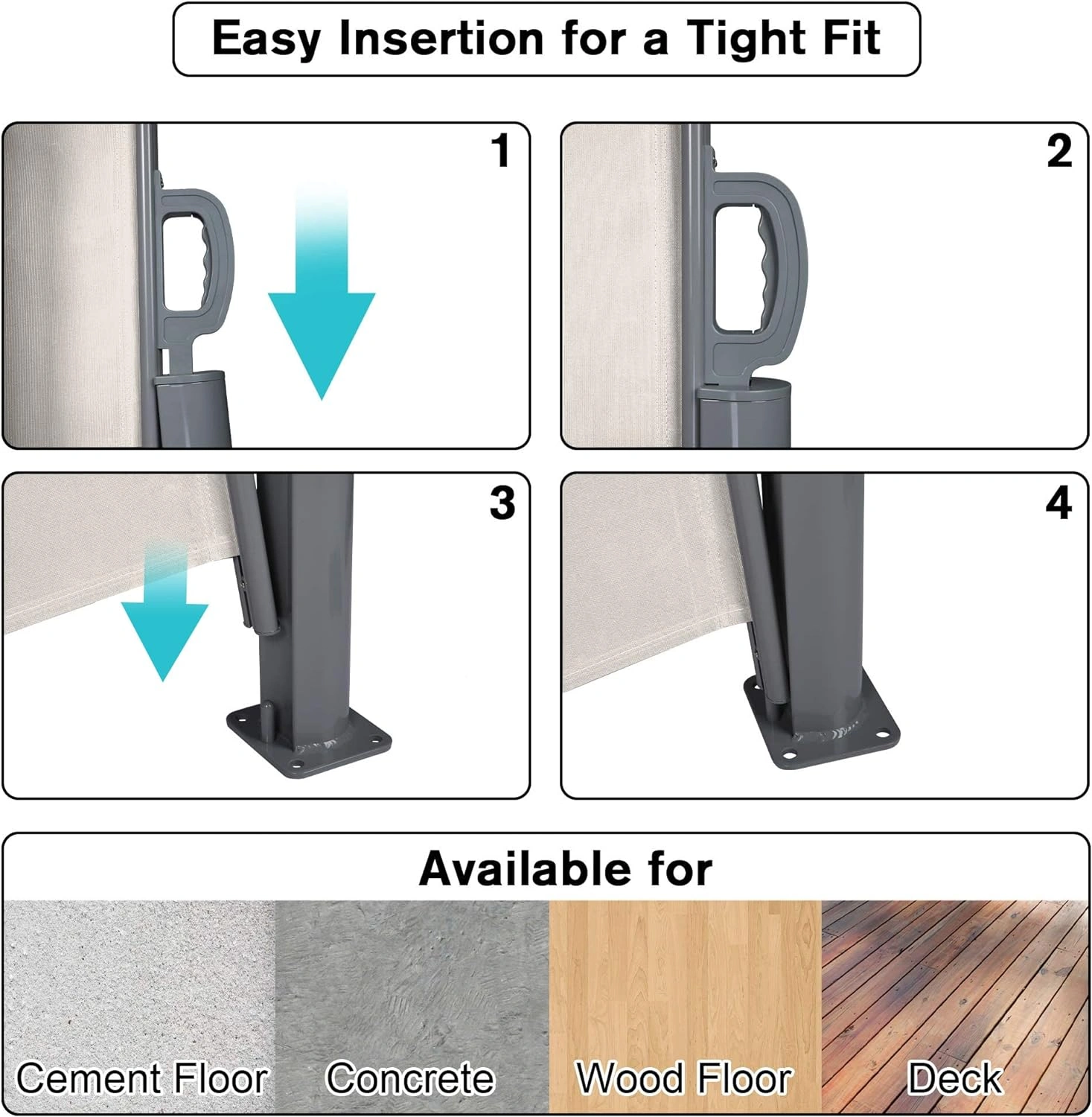 Easy Insertion for a Tight Fit

1

2

3

4

Available for

Cement Floor

Concrete

Wood Floor

Deck